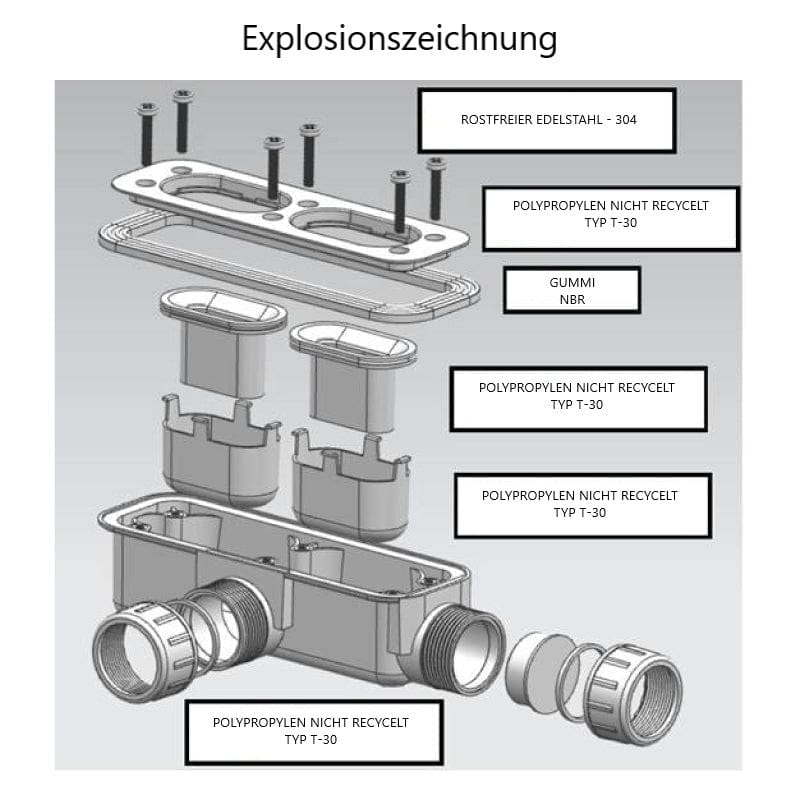 Explosionszeichnung

ROSTFREIER EDELSTAHL - 304

POLYPROPYLEN NICHT RECYCELT
TYP T-30

GUMMI
NBR

POLYPROPYLEN NICHT RECYCELT
TYP T-30

POLYPROPYLEN NICHT RECYCELT
TYP T-30

POLYPROPYLEN NICHT RECYCELT
TYP T-30