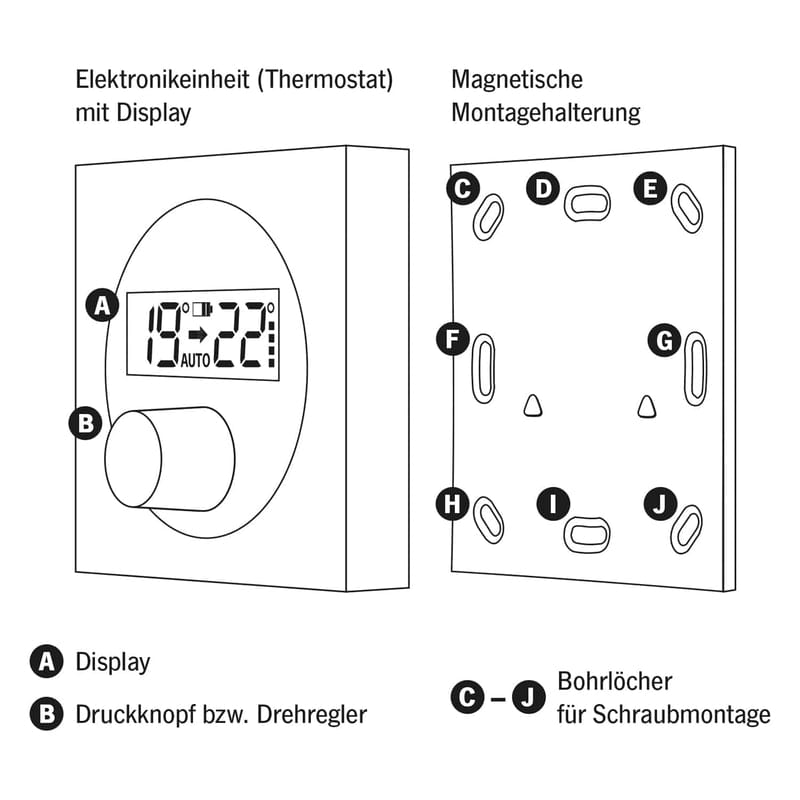 Elektronikeinheit (Thermostat) mit Display

Magnetische Montagehalterung

A

19° → 22°
AUTO

B

C D E

F G

H I J

A Display

B Druckknopf bzw. Drehregler

C – J Bohrlöcher für Schraubmontage